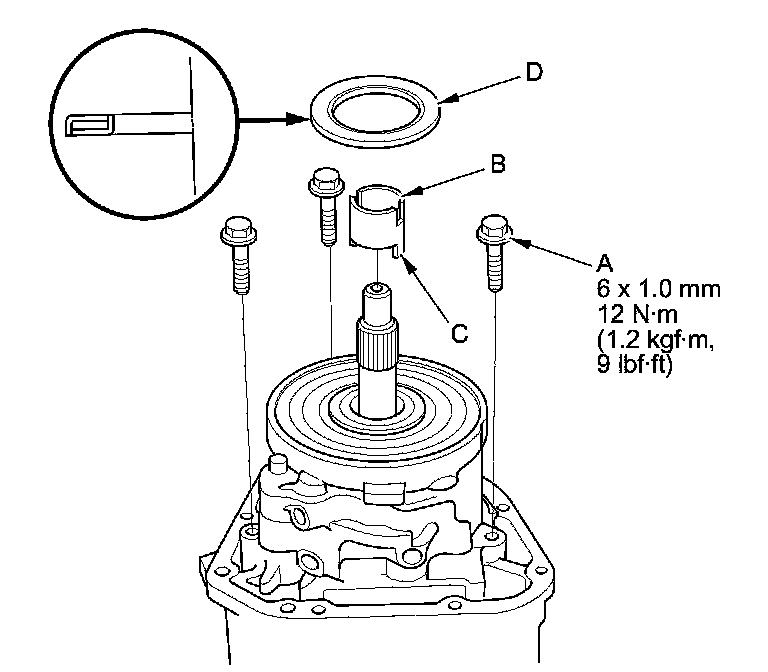 D

B

A
6 x 1.0 mm
12 N·m
(1.2 kgf·m,
9 lbf·ft)

C