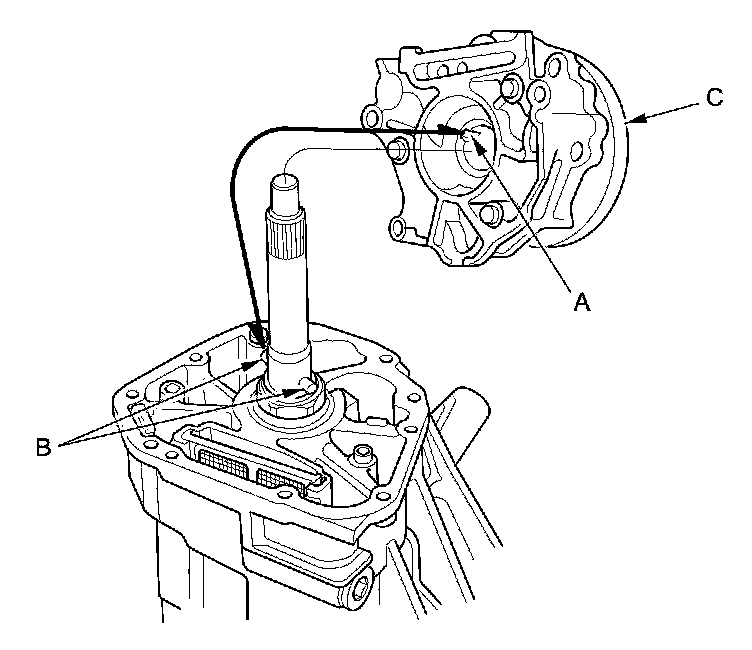 C
A
B