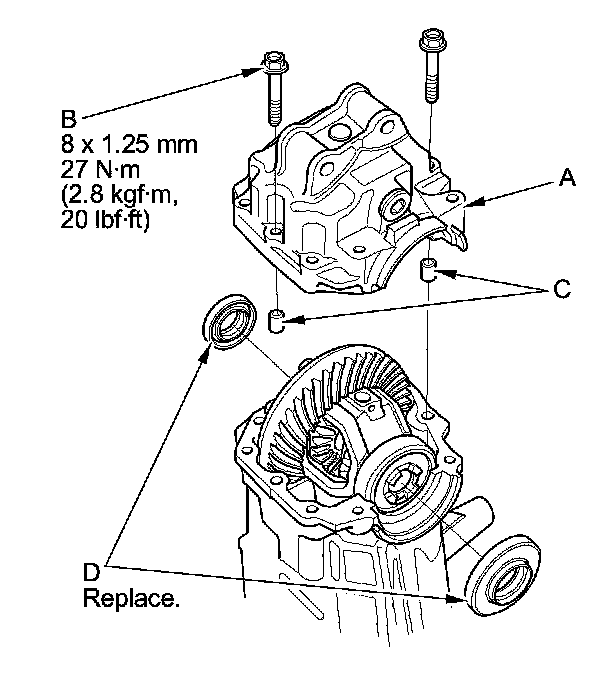 B
8 x 1.25 mm
27 N·m
(2.8 kgf·m,
20 lbf·ft)

A

C

D
Replace.