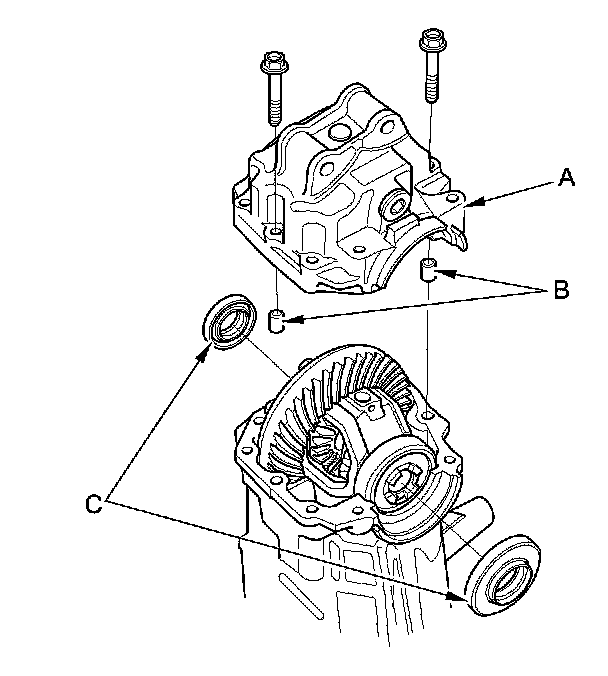 A
B
C