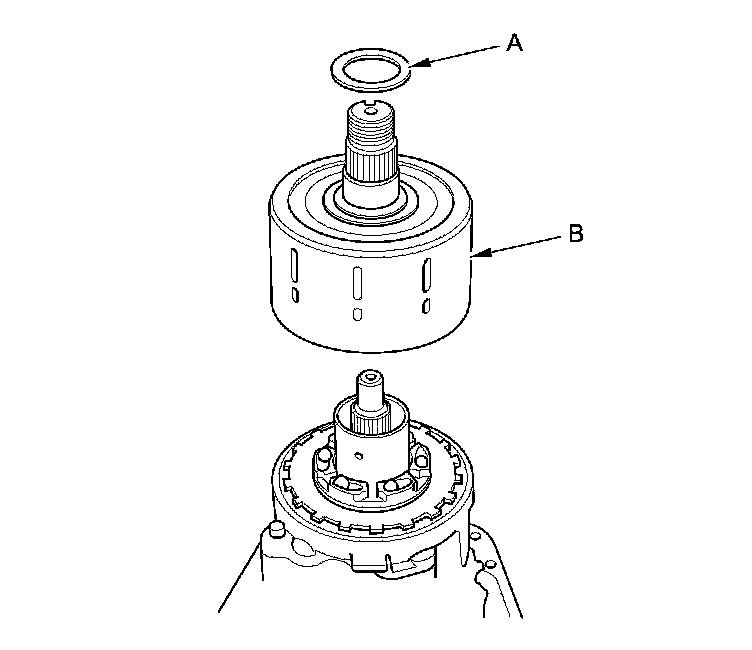 A

B