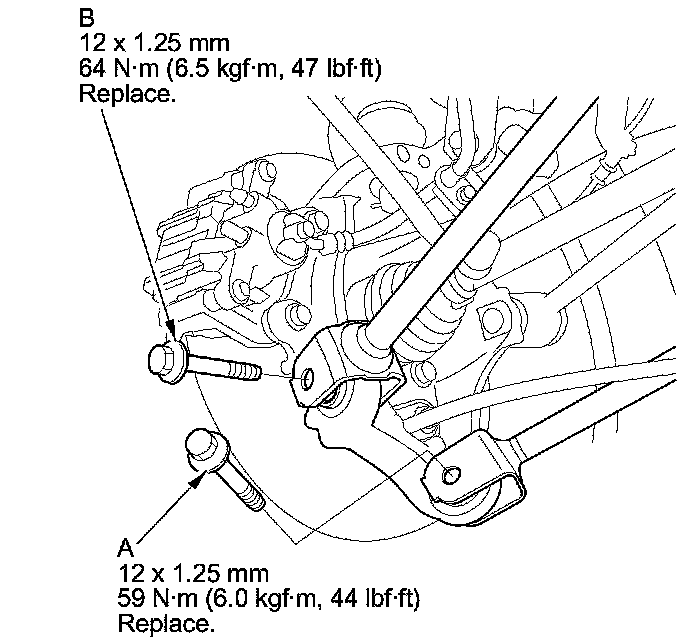 B
12 x 1.25 mm
64 N·m (6.5 kgf·m, 47 lbf·ft)
Replace.

A
12 x 1.25 mm
59 N·m (6.0 kgf·m, 44 lbf·ft)
Replace.