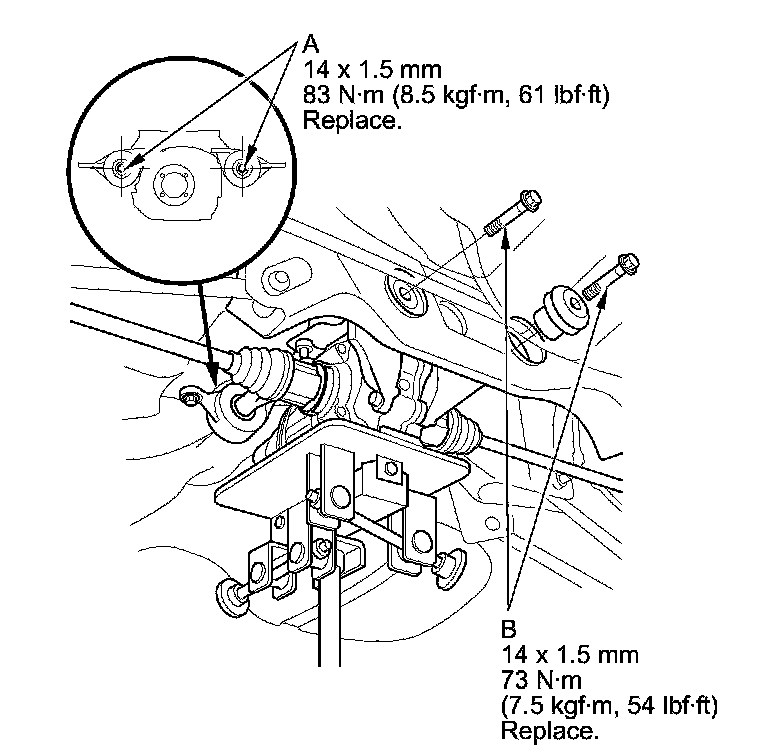 A
14 x 1.5 mm
83 N·m (8.5 kgf·m, 61 lbf·ft)
Replace.

B
14 x 1.5 mm
73 N·m
(7.5 kgf·m, 54 lbf·ft)
Replace.