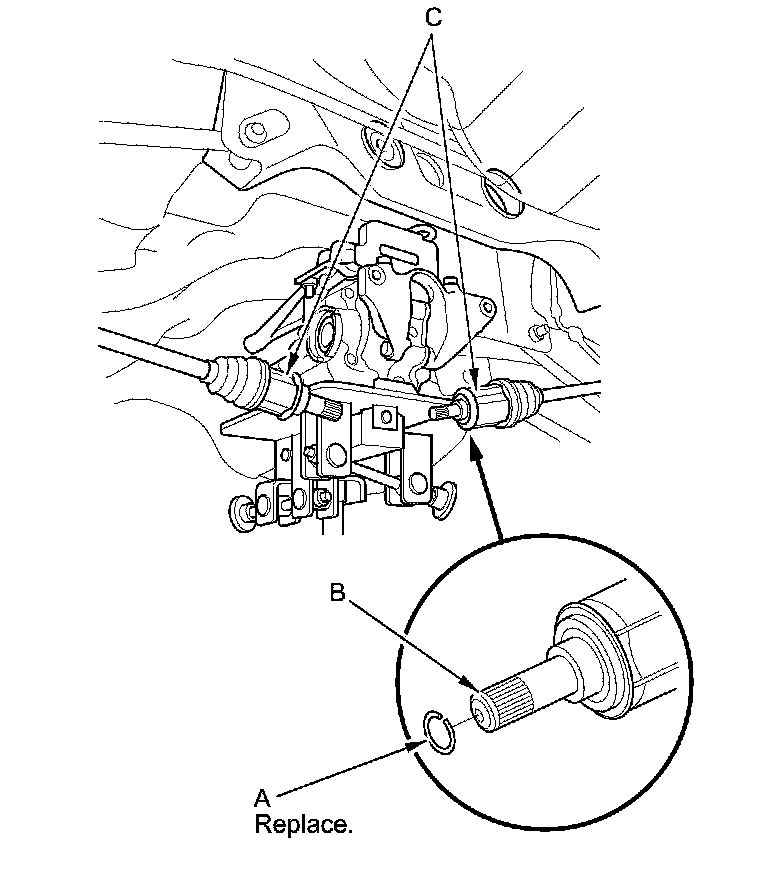 C

B

A
Replace.