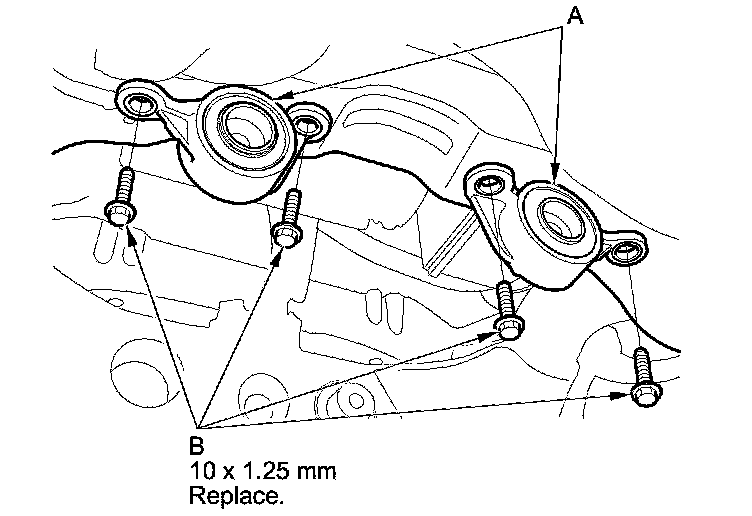 A

B
10 x 1.25 mm
Replace.