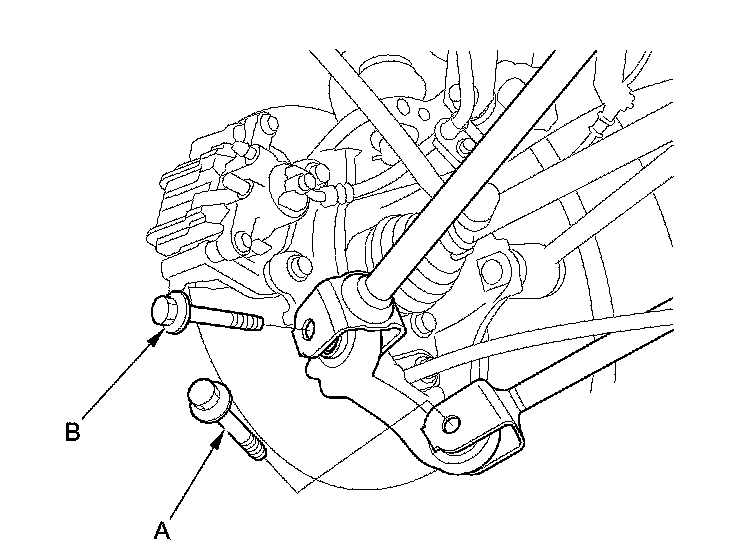 B

A