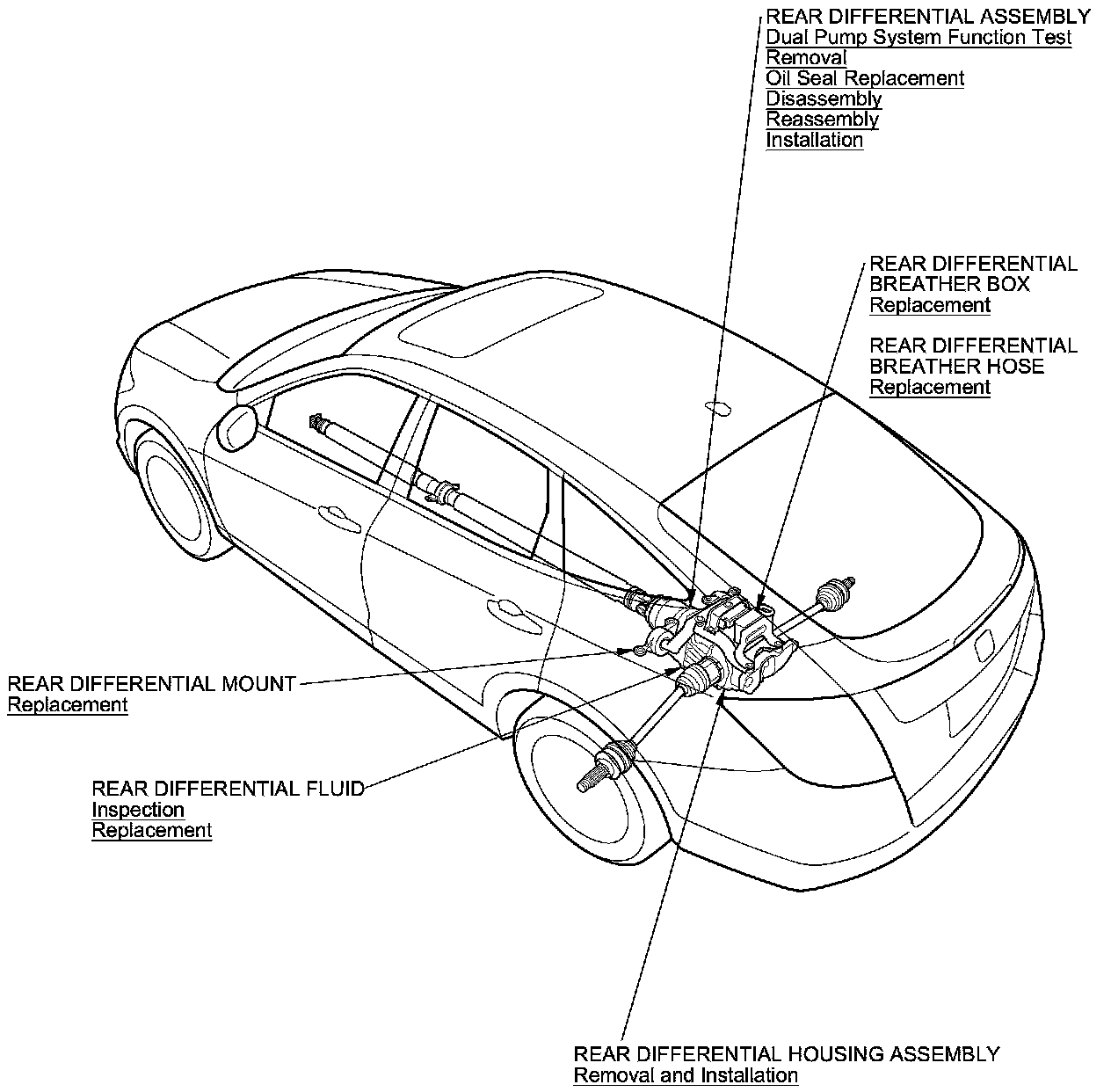 REAR DIFFERENTIAL ASSEMBLY
Dual Pump System Function Test
Removal
Oil Seal Replacement
Disassembly
Reassembly
Installation

REAR DIFFERENTIAL BREATHER BOX
Replacement

REAR DIFFERENTIAL BREATHER HOSE
Replacement

REAR DIFFERENTIAL MOUNT
Replacement

REAR DIFFERENTIAL FLUID
Inspection
Replacement

REAR DIFFERENTIAL HOUSING ASSEMBLY
Removal and Installation