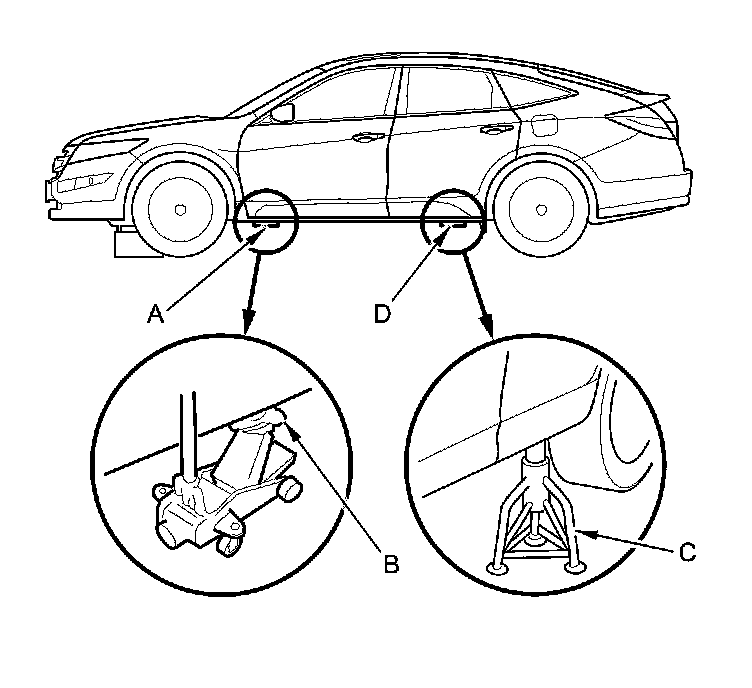 A
D
B
C