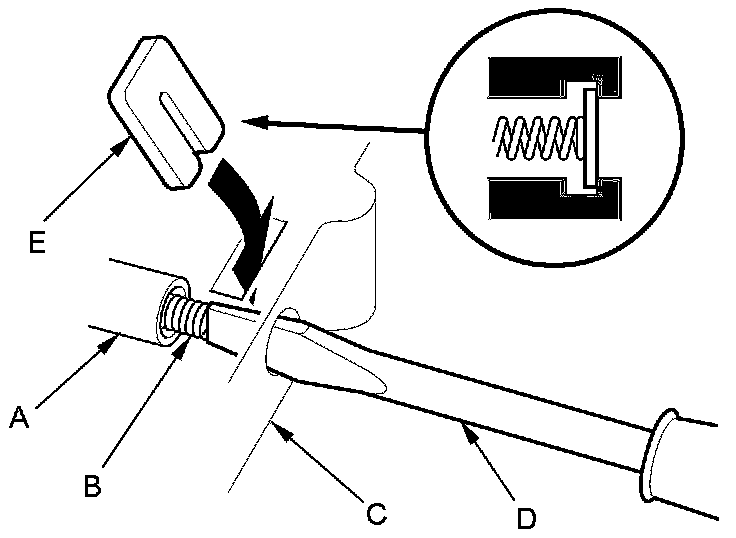 E

A

B

C

D