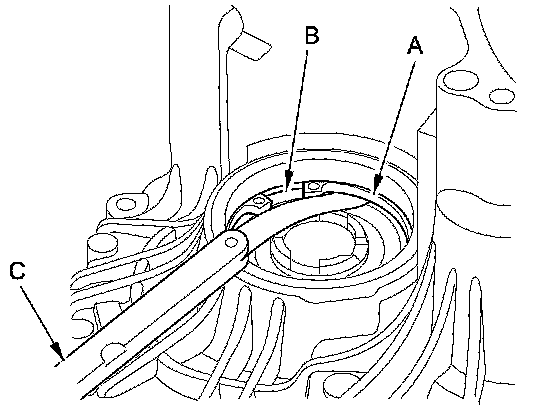 B
A
C