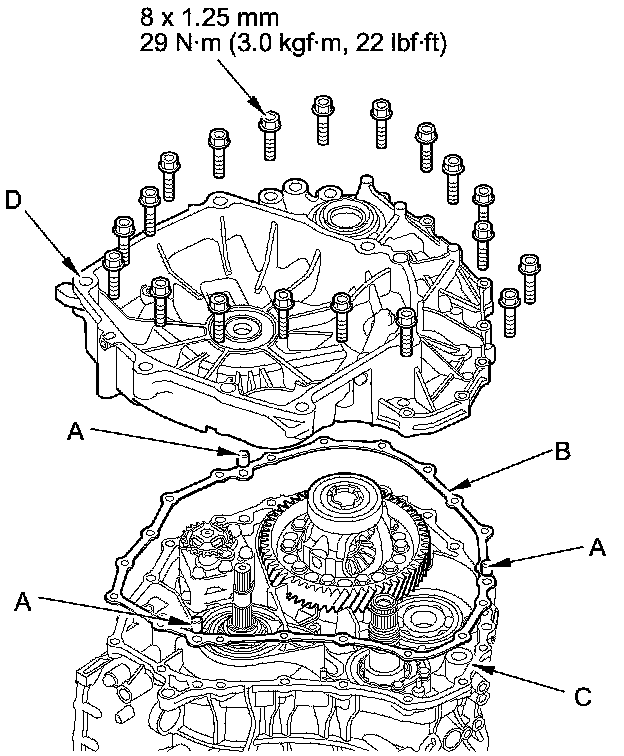 8 x 1.25 mm
29 N·m (3.0 kgf·m, 22 lbf·ft)

D

A

B

A

A

C