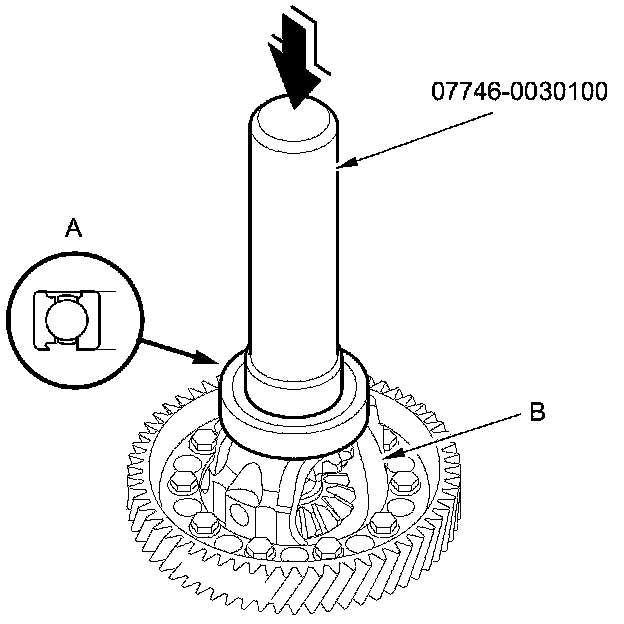 07746-0030100

A

B