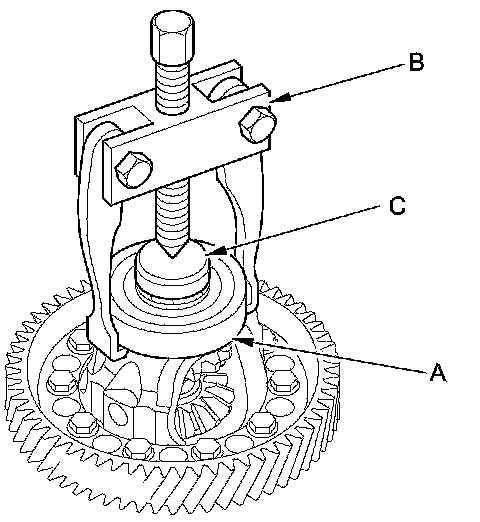 B

C

A