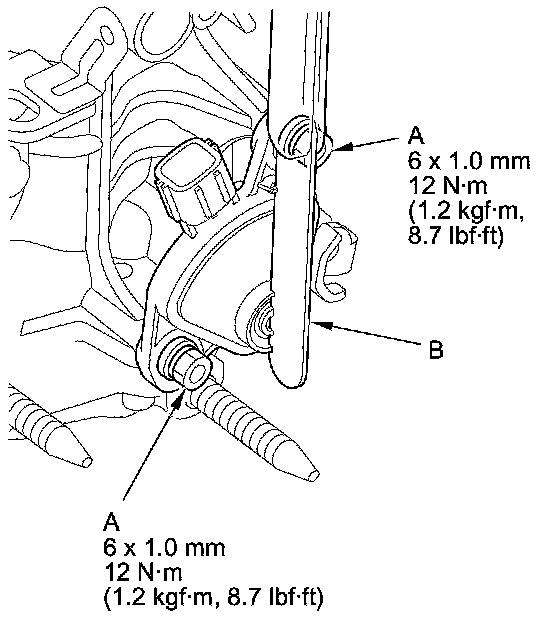 A
6 x 1.0 mm
12 N·m
(1.2 kgf·m,
8.7 lbf·ft)

B

A
6 x 1.0 mm
12 N·m
(1.2 kgf·m, 8.7 lbf·ft)