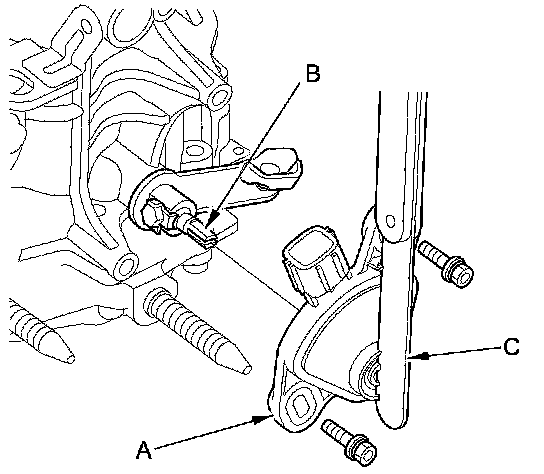 B
C
A