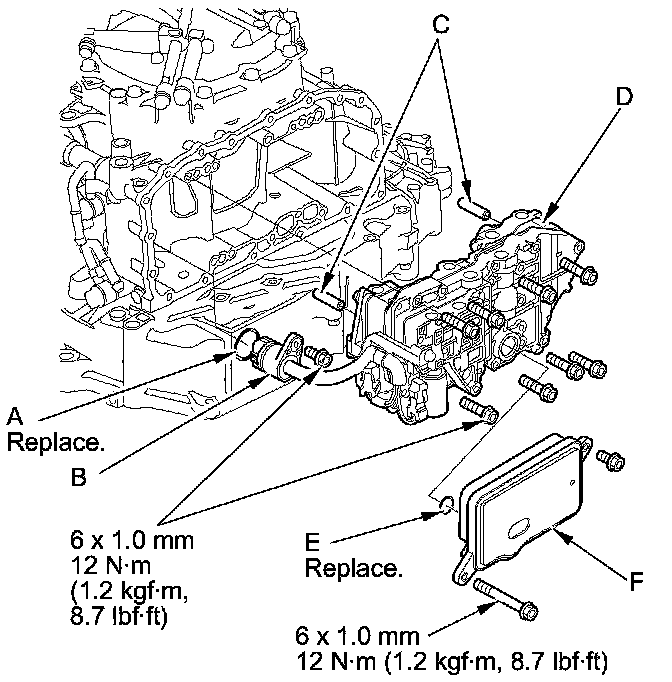 C

D

A
Replace.

B

6 x 1.0 mm
12 N·m
(1.2 kgf·m,
8.7 lbf·ft)

E
Replace.

F

6 x 1.0 mm
12 N·m (1.2 kgf·m, 8.7 lbf·ft)