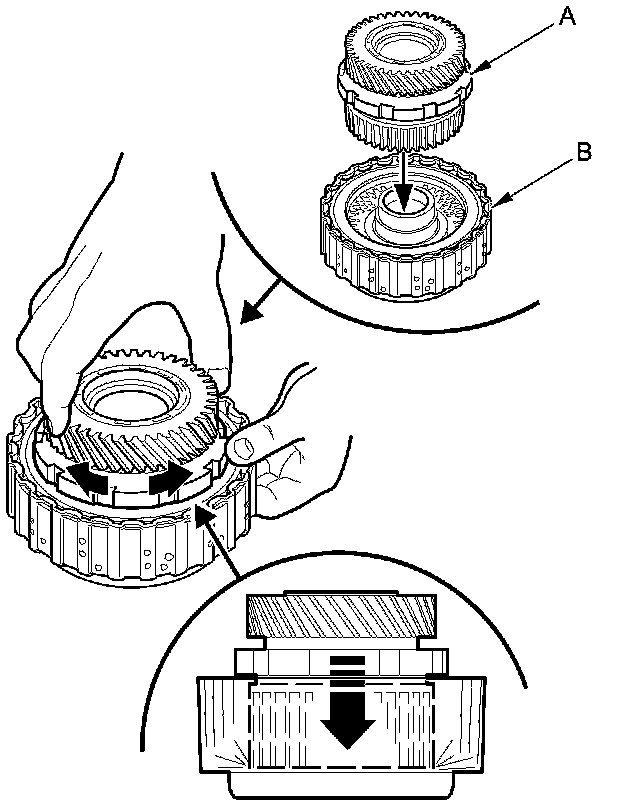 A
B