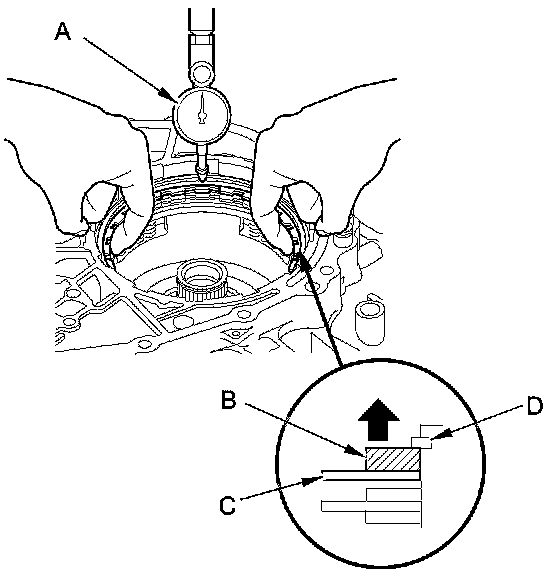 A
B
D
C