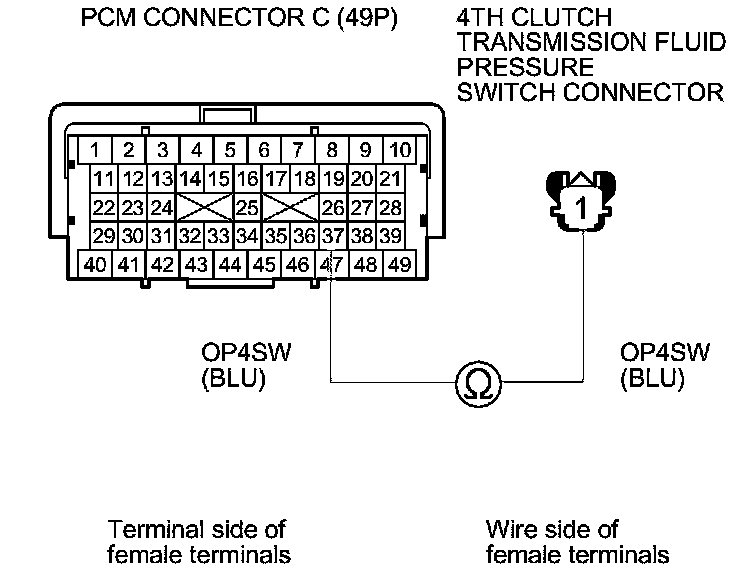 PCM CONNECTOR C (49P)

4TH CLUTCH TRANSMISSION FLUID PRESSURE SWITCH CONNECTOR

1 2 3 4 5 6 7 8 9 10
11 12 13 14 15 16 17 18 19 20 21
22 23 24 25 26 27 28
29 30 31 32 33 34 35 36 37 38 39
40 41 42 43 44 45 46 47 48 49

1

OP4SW (BLU)

$\Omega$

OP4SW (BLU)

Terminal side of female terminals

Wire side of female terminals