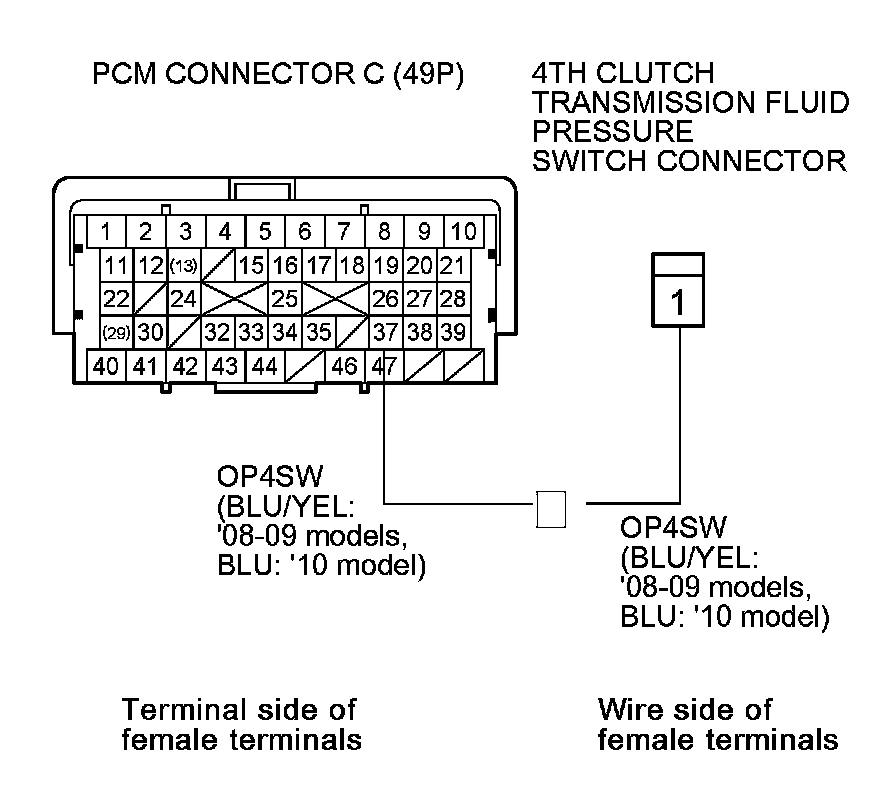 PCM CONNECTOR C (49P)

4TH CLUTCH TRANSMISSION FLUID PRESSURE SWITCH CONNECTOR

1 2 3 4 5 6 7 8 9 10
11 12 (13) 15 16 17 18 19 20 21
22 24 25 26 27 28
(29) 30 32 33 34 35 37 38 39
40 41 42 43 44 46 47

1

OP4SW (BLU/YEL: '08-09 models, BLU: '10 model)

OP4SW (BLU/YEL: '08-09 models, BLU: '10 model)

Terminal side of female terminals

Wire side of female terminals