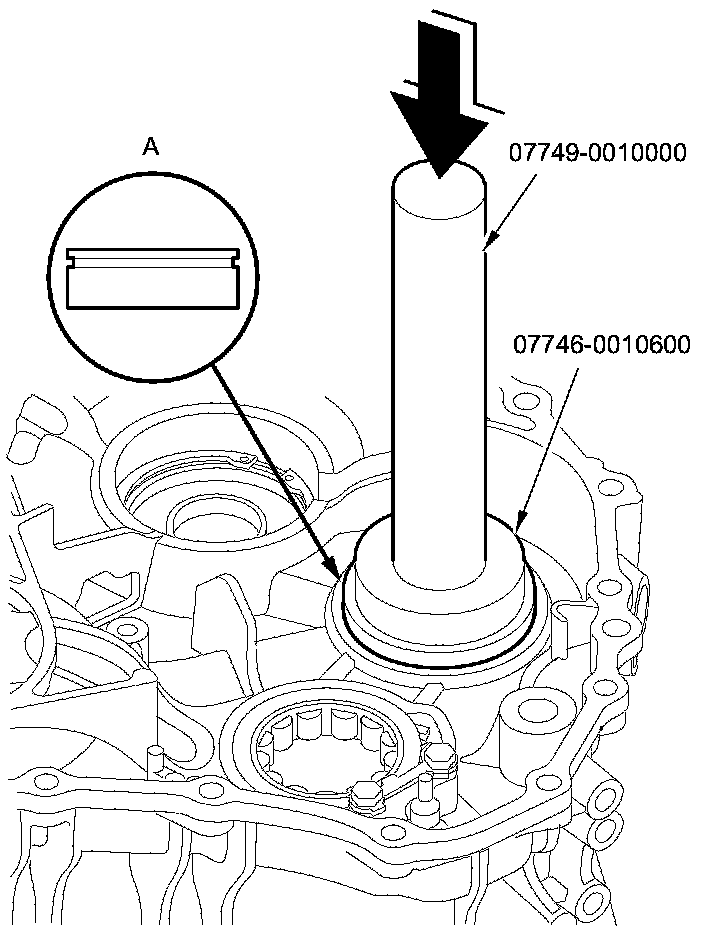 A

07749-0010000

07746-0010600