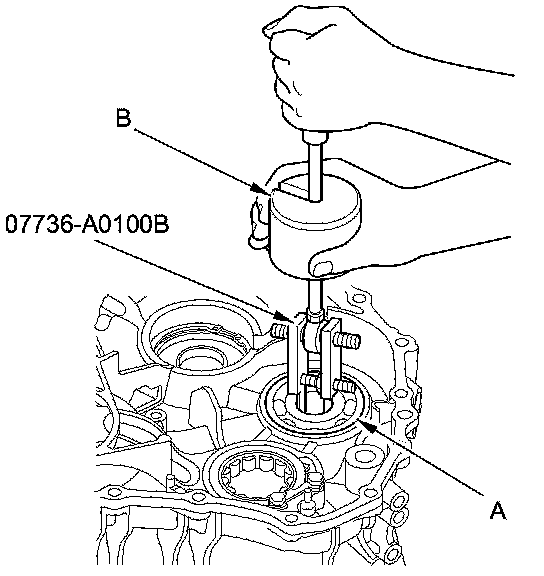 B

07736-A0100B

A