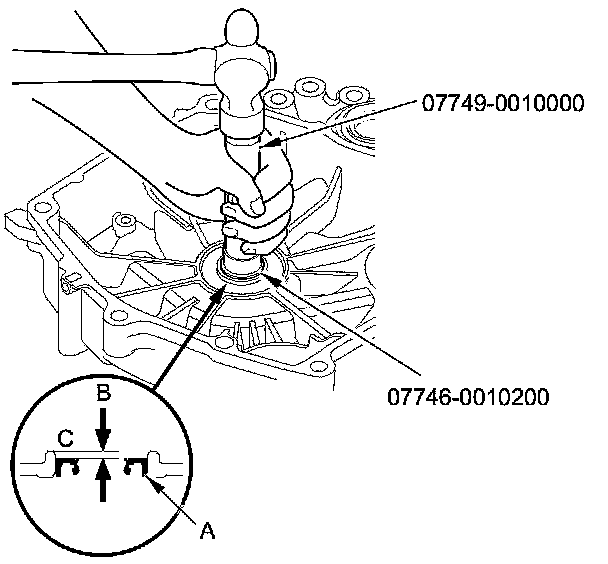 07749-0010000

07746-0010200

B

C

A