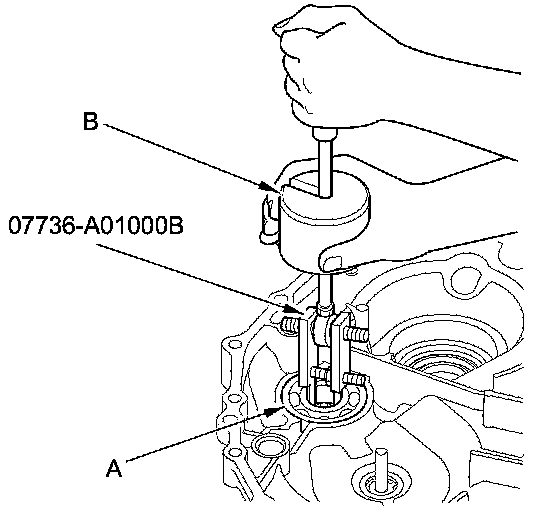 B

07736-A01000B

A