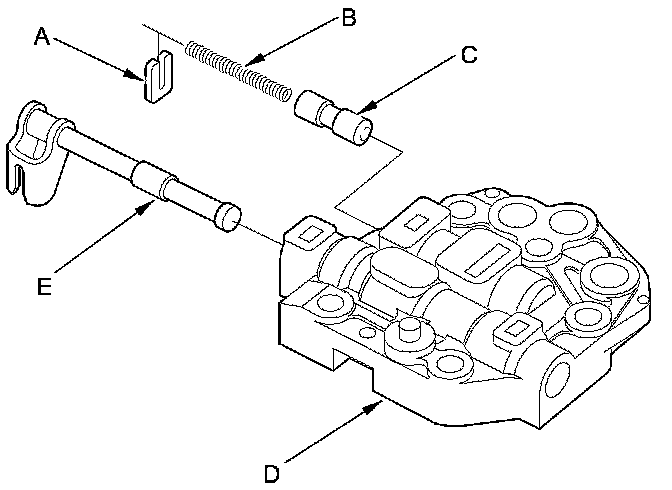 A
B
C
E
D