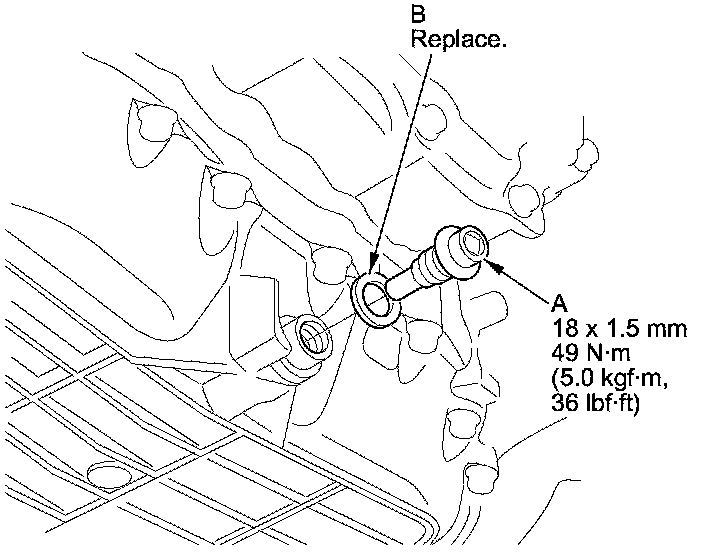 B
Replace.

A
18 x 1.5 mm
49 N·m
(5.0 kgf·m,
36 lbf·ft)