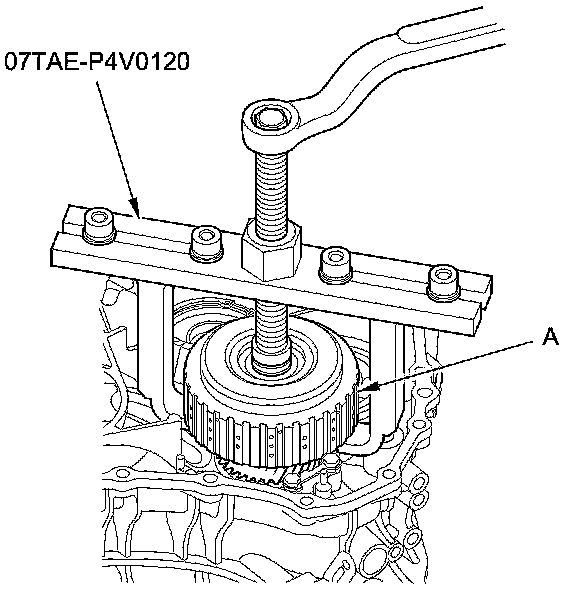 07TAE-P4V0120

A