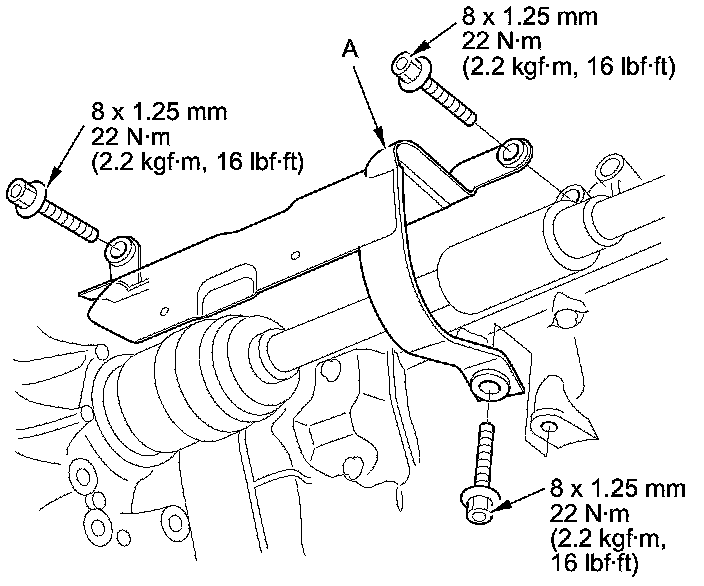 8 x 1.25 mm
22 N·m
(2.2 kgf·m, 16 lbf·ft)

A

8 x 1.25 mm
22 N·m
(2.2 kgf·m, 16 lbf·ft)

8 x 1.25 mm
22 N·m
(2.2 kgf·m,
16 lbf·ft)