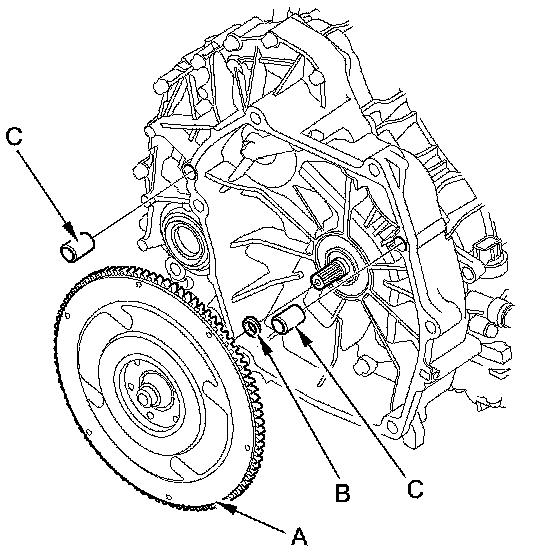 C

B

C

A