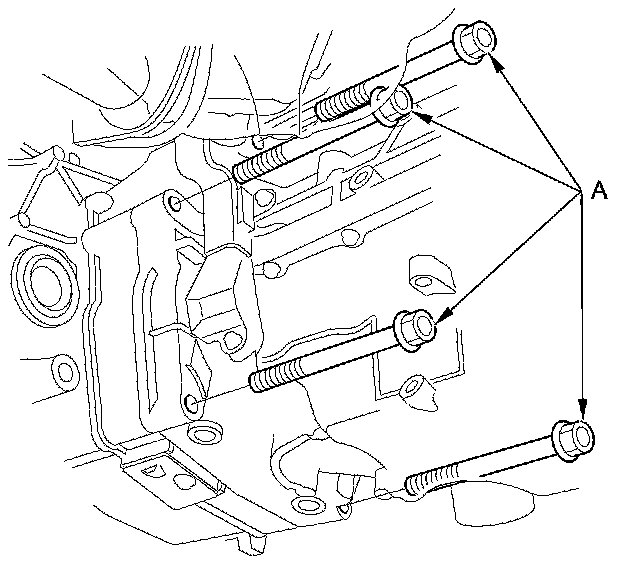 A