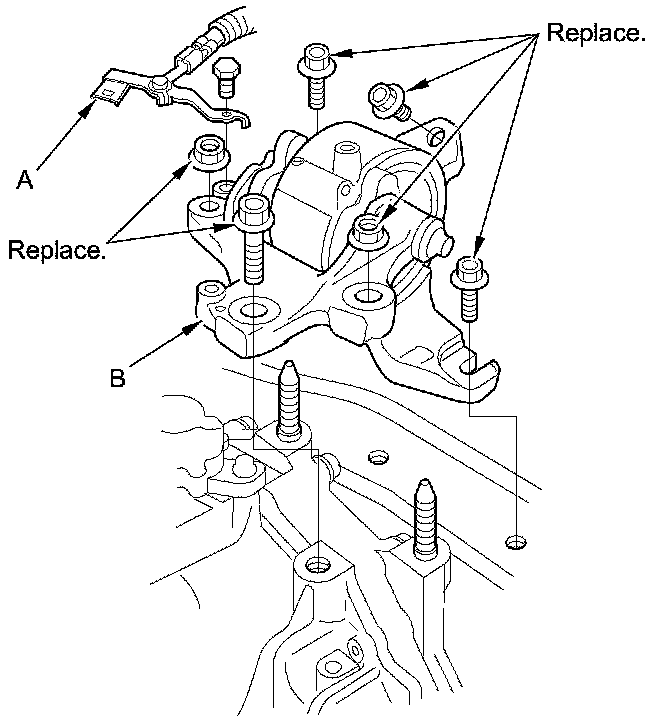 Replace.

A

Replace.

B