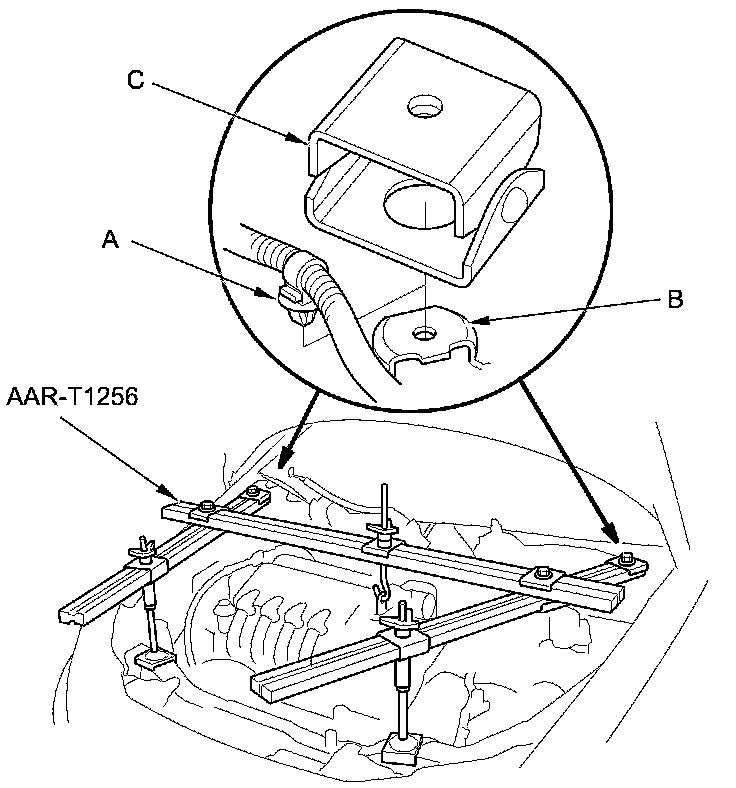 C
A
B
AAR-T1256