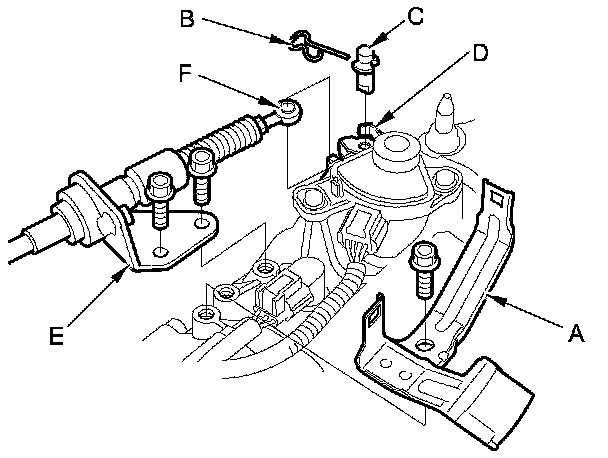 B
C
D
F
E
A