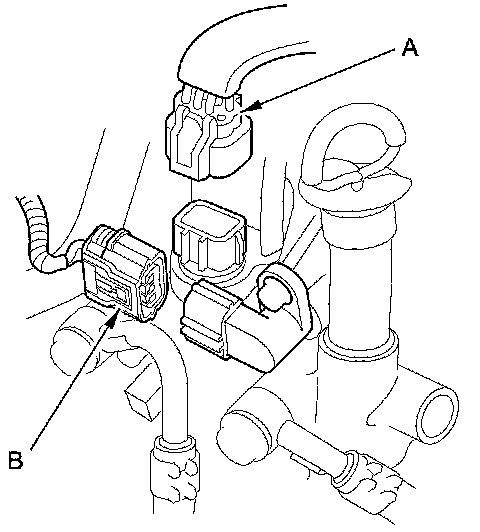 A

B