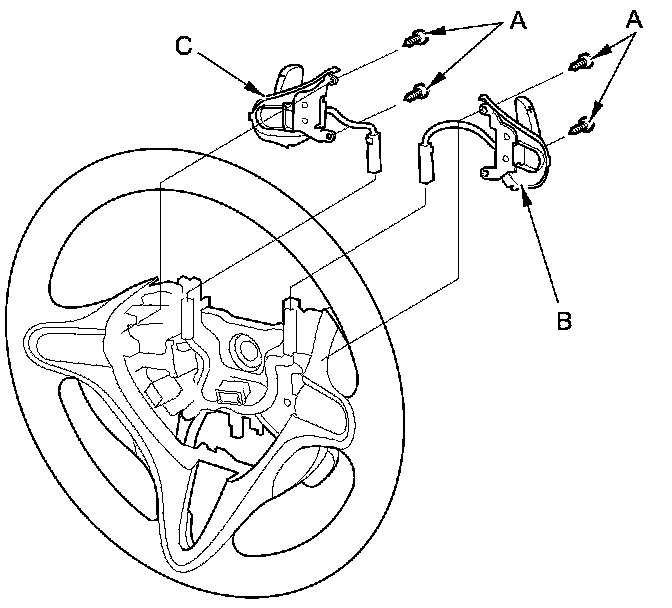 C
A
A
B