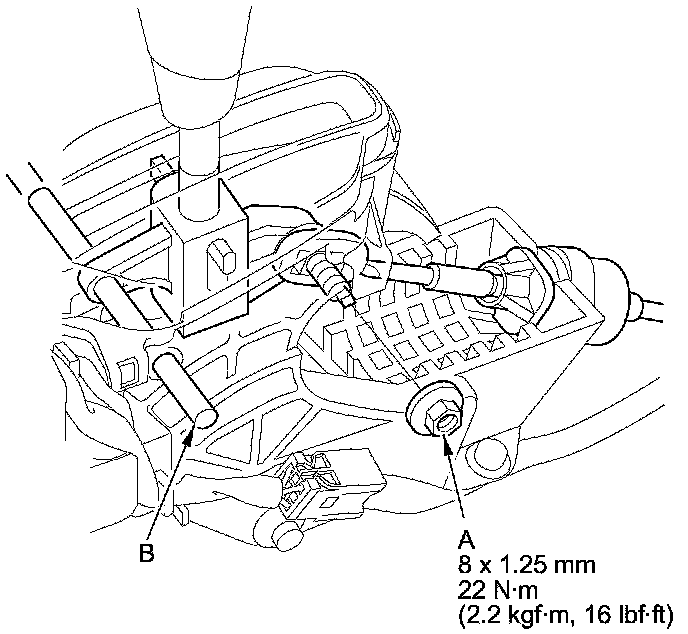 B

A
8 x 1.25 mm
22 N·m
(2.2 kgf·m, 16 lbf·ft)