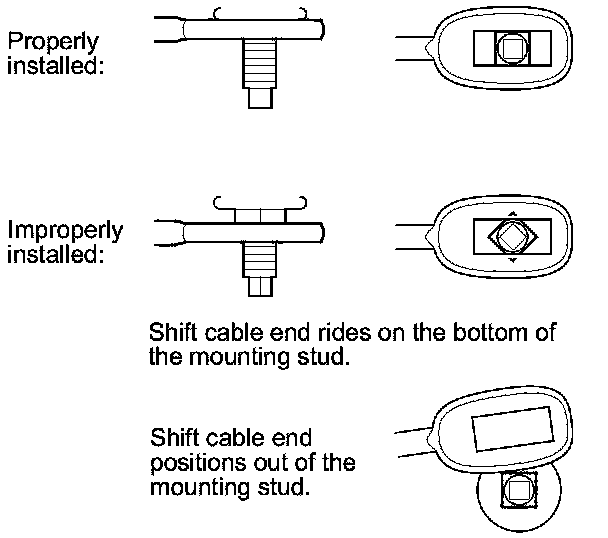 Properly installed:

Improperly installed:

Shift cable end rides on the bottom of the mounting stud.

Shift cable end positions out of the mounting stud.