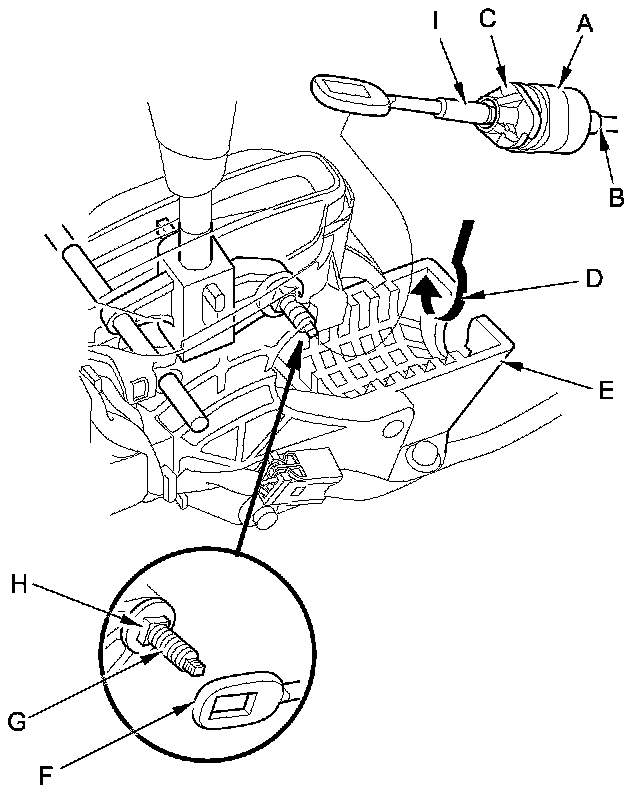 I
C
A
B
D
E
H
G
F