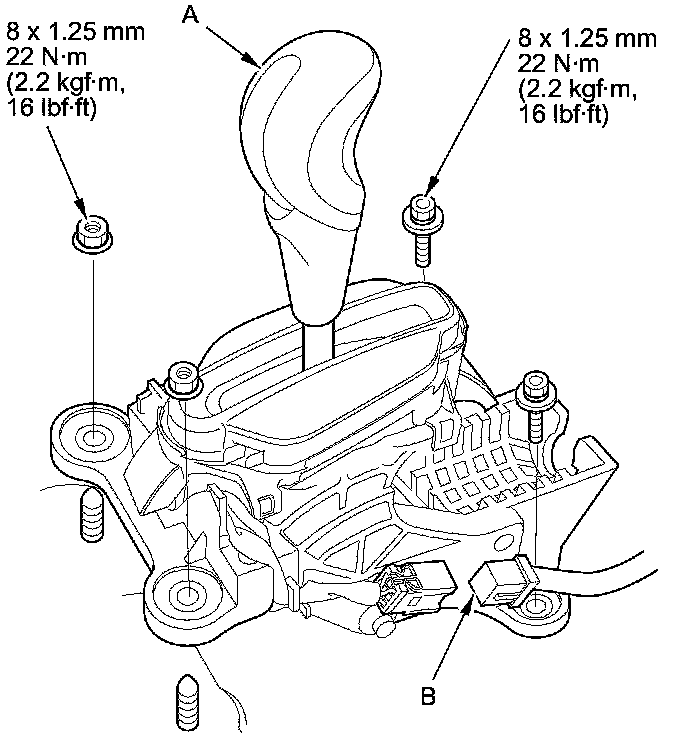 8 x 1.25 mm
22 N·m
(2.2 kgf·m,
16 lbf·ft)

A

8 x 1.25 mm
22 N·m
(2.2 kgf·m,
16 lbf·ft)

B