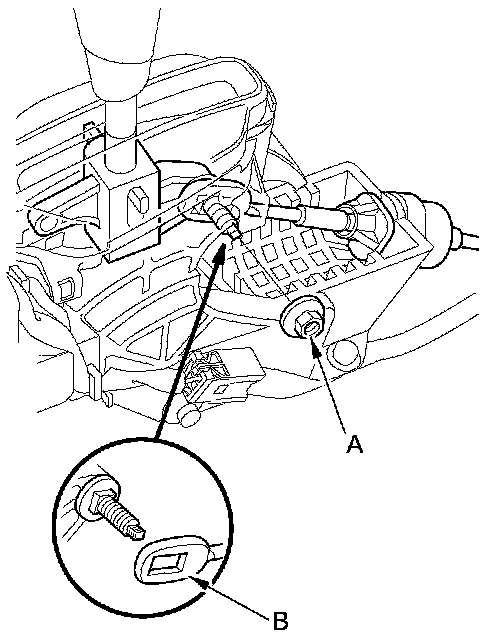 A

B