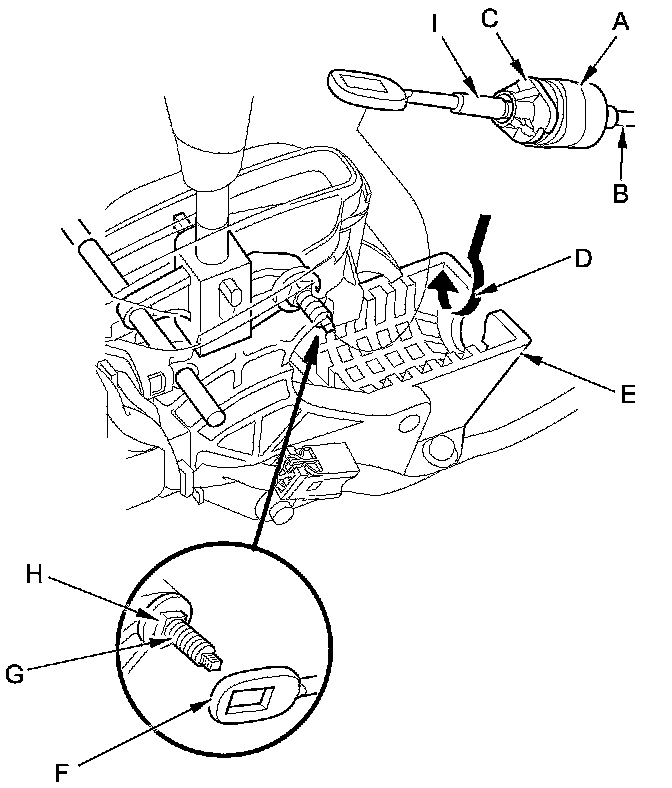 I
C
A
B
D
E
H
G
F