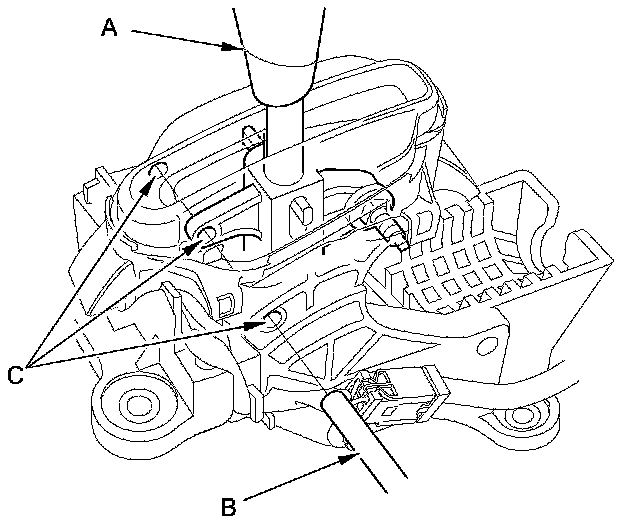 A

C

B