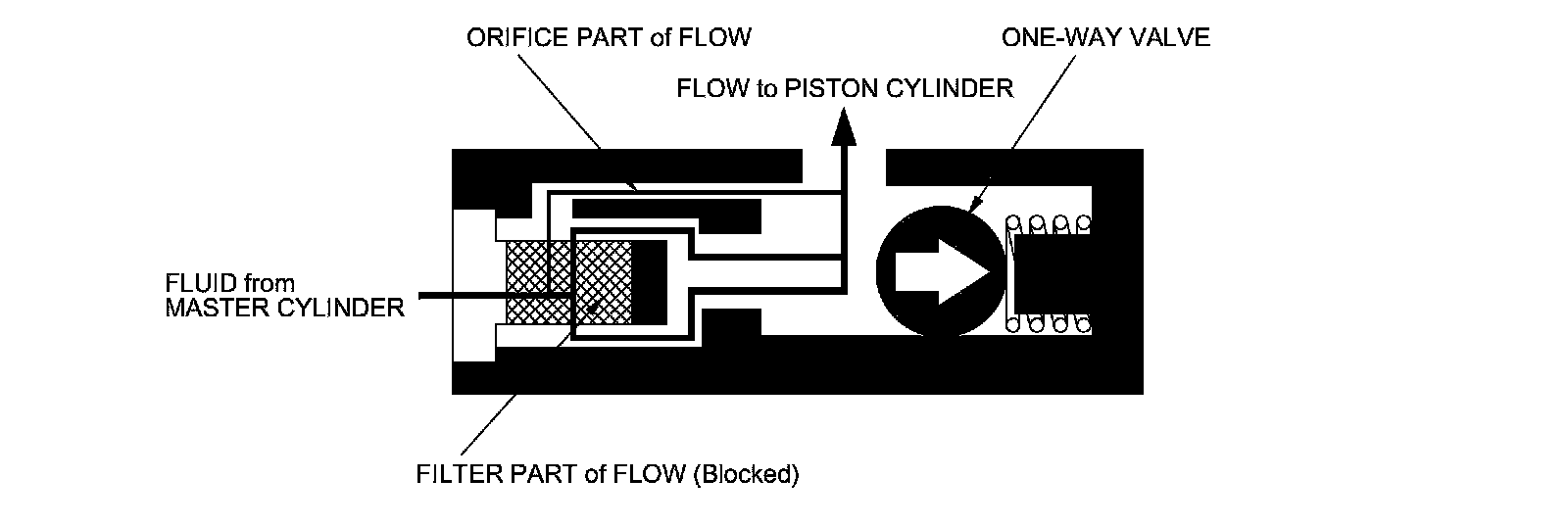 ORIFICE PART of FLOW

ONE-WAY VALVE

FLOW to PISTON CYLINDER

FLUID from MASTER CYLINDER

FILTER PART of FLOW (Blocked)