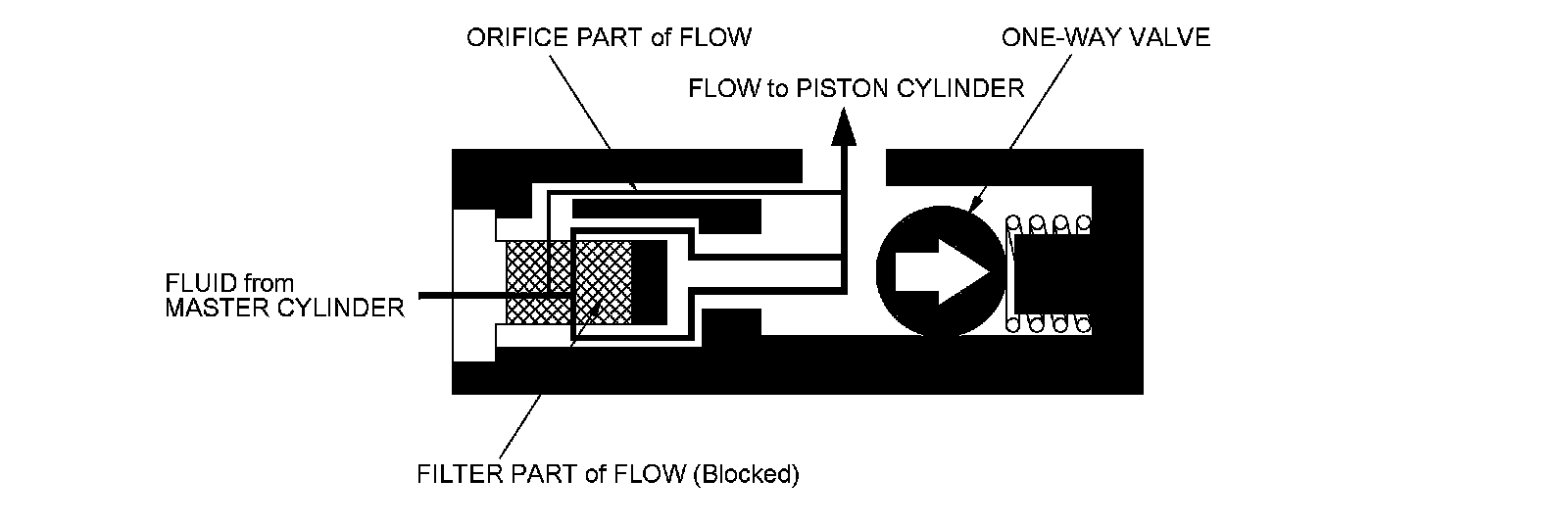 ORIFICE PART of FLOW

ONE-WAY VALVE

FLOW to PISTON CYLINDER

FLUID from MASTER CYLINDER

FILTER PART of FLOW (Blocked)