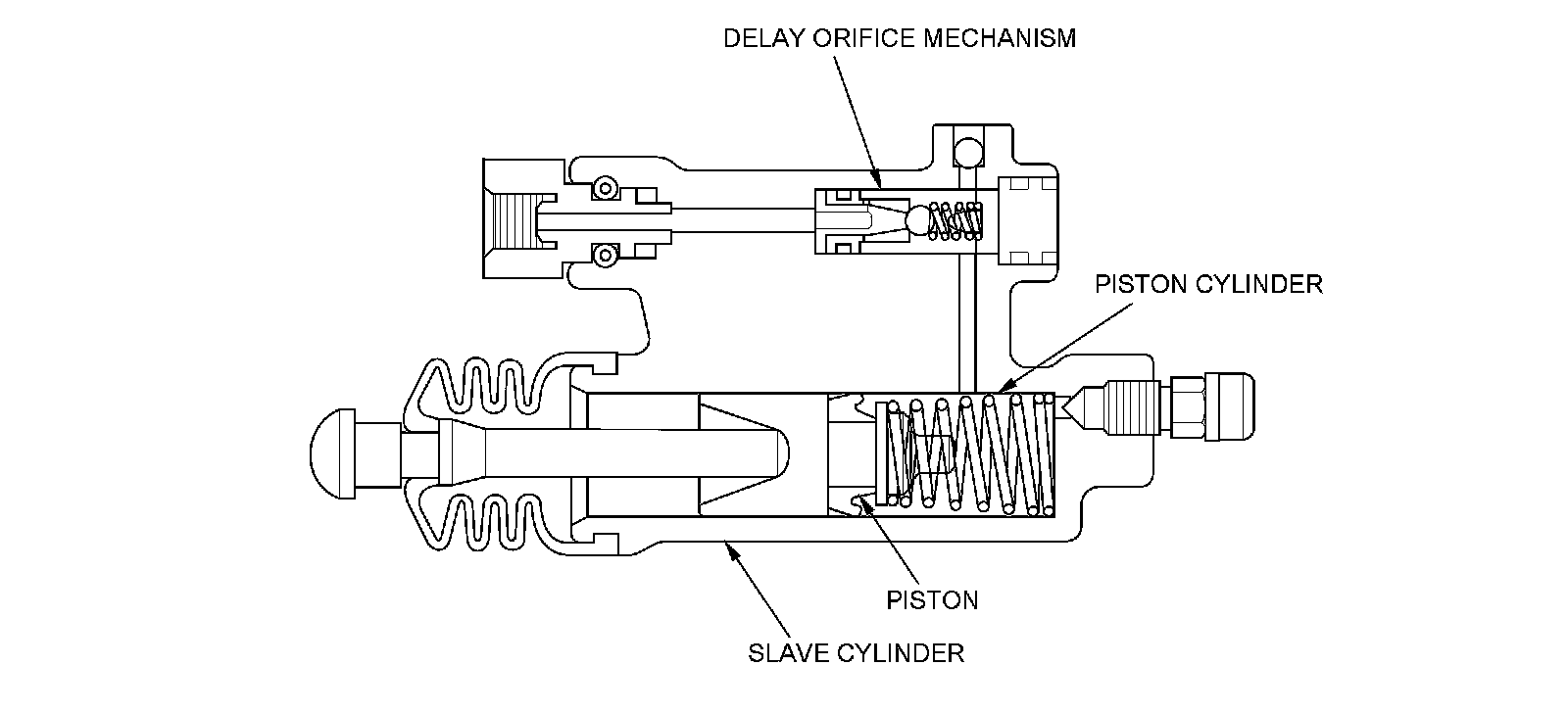 DELAY ORIFICE MECHANISM

PISTON CYLINDER

PISTON

SLAVE CYLINDER