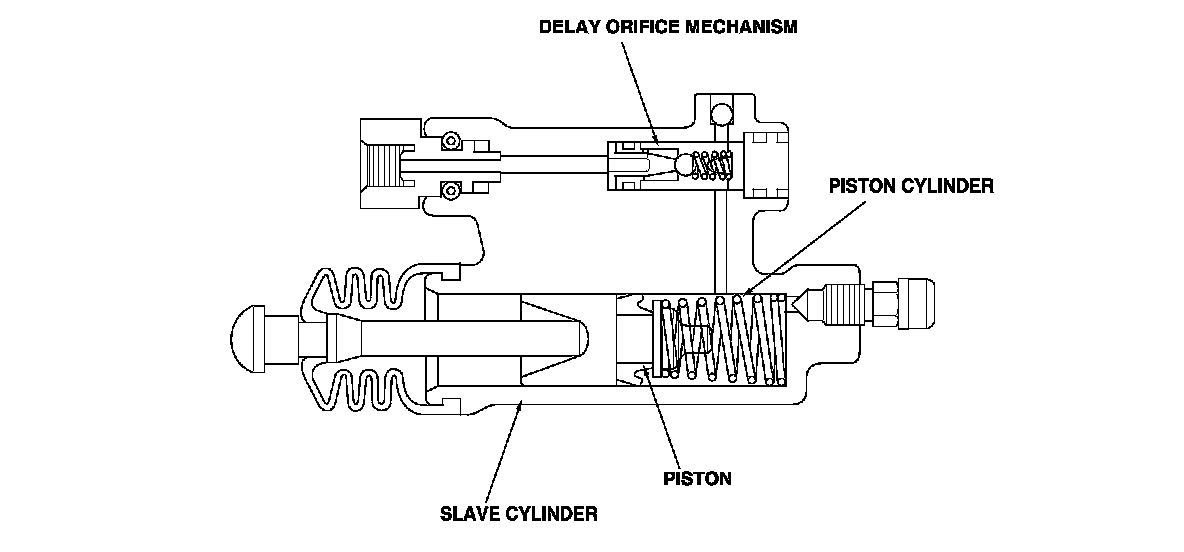 DELAY ORIFICE MECHANISM

PISTON CYLINDER

PISTON

SLAVE CYLINDER